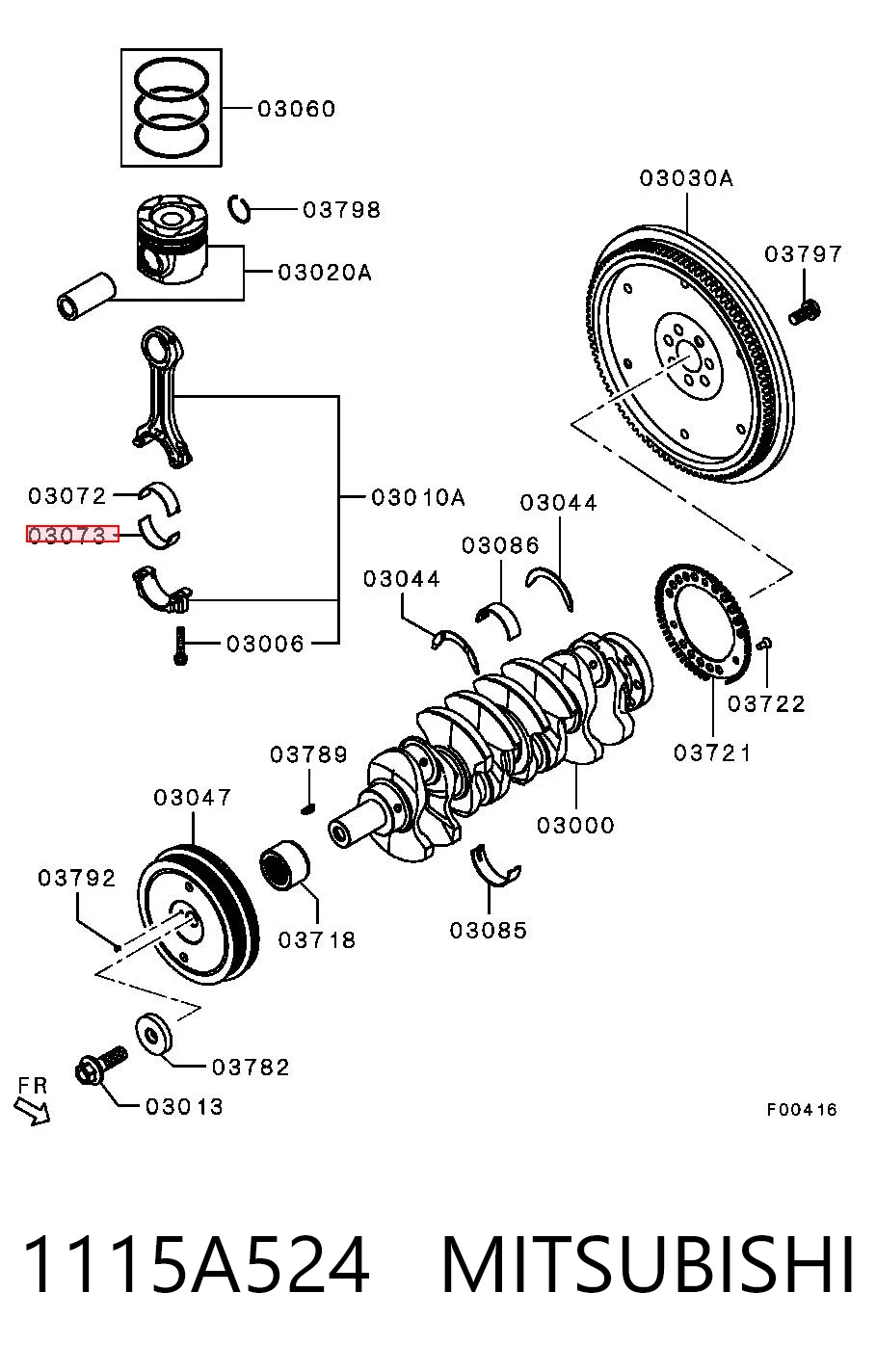 03060
03798
03020A
03030A
03797
03072
03073
03010A
03044
03086
03044
03006
03722
03721
03789
03047
03000
03792
03718
03085
03782
FR
03013
F00416

1115A524 MITSUBISHI