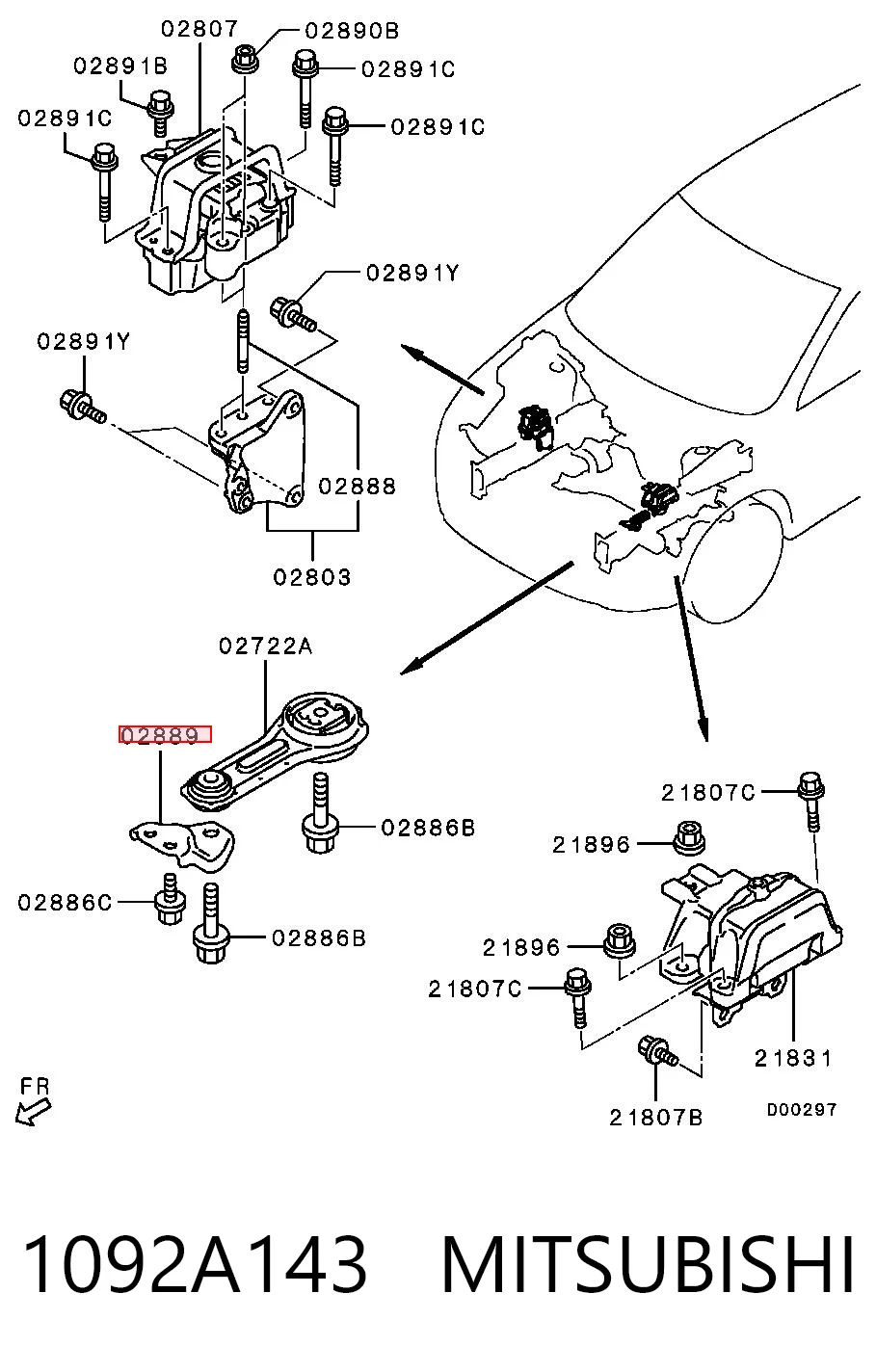 02807
02890B
02891B
02891C
02891C
02891C
02891Y
02891Y
02888
02803
02722A
02889
02886B
02886C
02886B
21807C
21896
21896
21807C
21831
21807B
D00297
FR

1092A143 MITSUBISHI