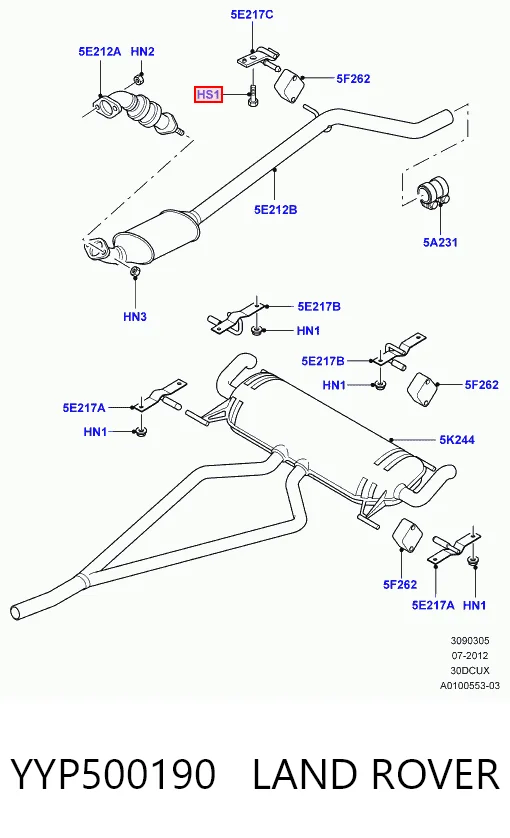 5E217C
5E212A HN2
HS1
5F262
5E212B
5A231
HN3
5E217B
HN1
5E217B
HN1
5F262
5E217A
HN1
5K244
5F262
5E217A HN1
3090305
07-2012
30DCUX
A0100553-03

YYP500190 LAND ROVER