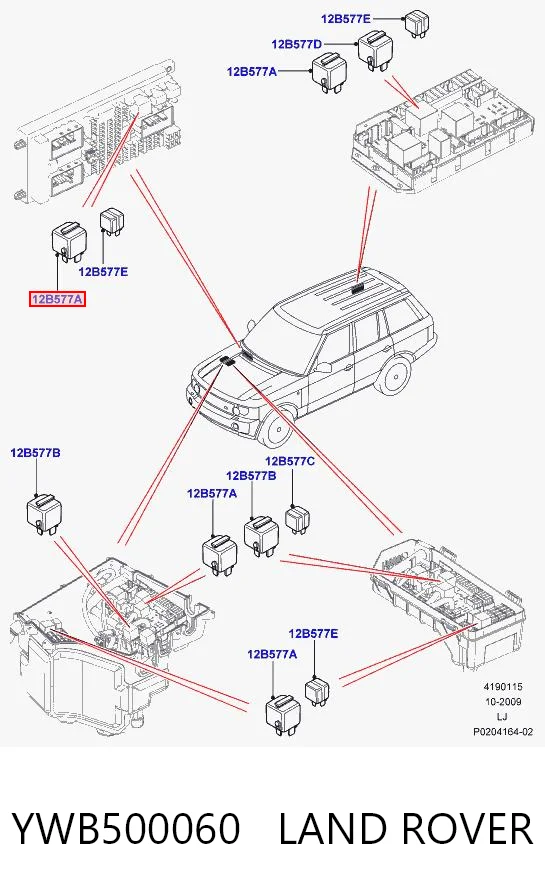 12B577E
12B577D
12B577A

12B577E
12B577A

12B577B
12B577C
12B577B
12B577A

12B577E
12B577A

4190115
10-2009
LJ
P0204164-02

YWB500060 LAND ROVER