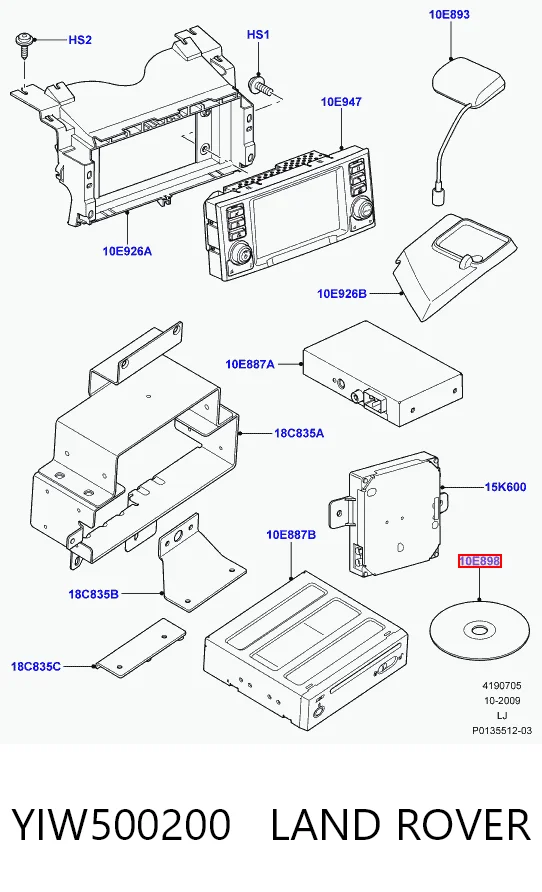 HS2
HS1
10E893
10E947
10E926A
10E926B
10E887A
18C835A
15K600
10E887B
10E898
18C835B
18C835C
4190705
10-2009
LJ
P0135512-03

YIW500200 LAND ROVER