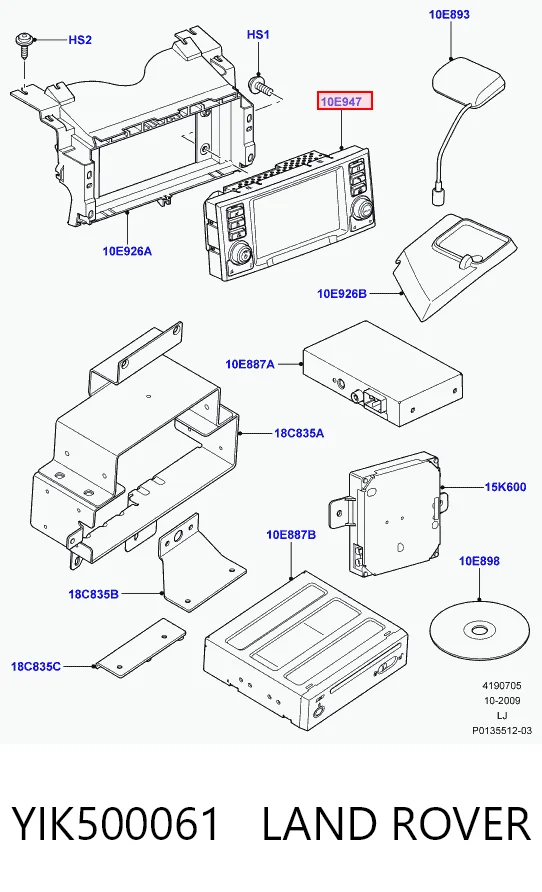 HS2
HS1
10E893
10E947
10E926A
10E926B
10E887A
18C835A
15K600
10E887B
10E898
18C835B
18C835C
4190705
10-2009
LJ
P0135512-03

YIK500061 LAND ROVER