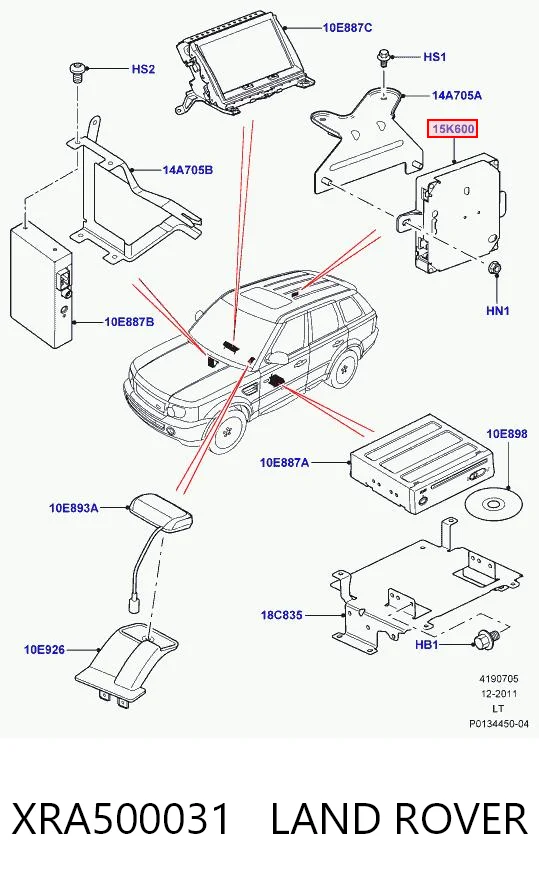 10E887C
HS2
HS1
14A705A
15K600
14A705B
HN1
10E887B
10E898
10E887A
10E893A
18C835
HB1
10E926
4190705
12-2011
LT
P0134450-04

XRA500031 LAND ROVER