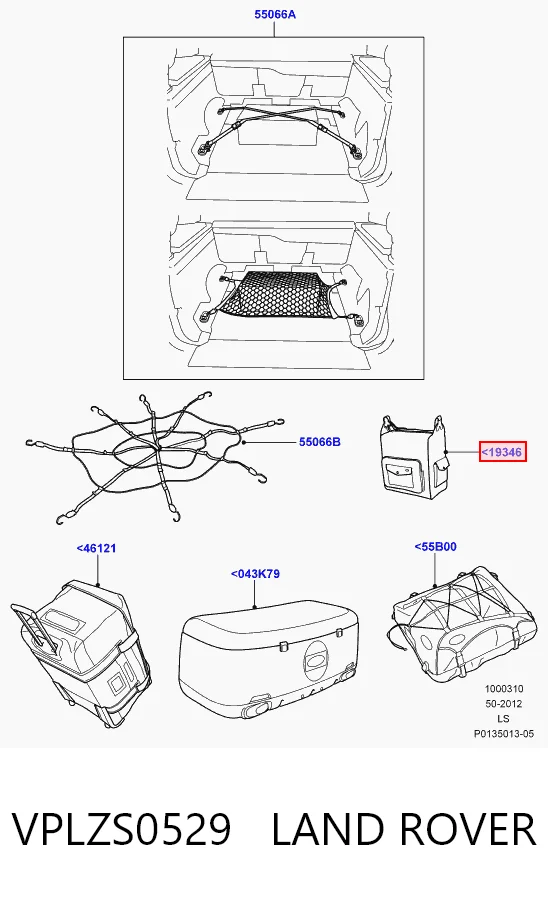 55066A

55066B

<19346

<46121

<043K79

<55B00

1000310
50-2012
LS
P0135013-05

VPLZS0529 LAND ROVER