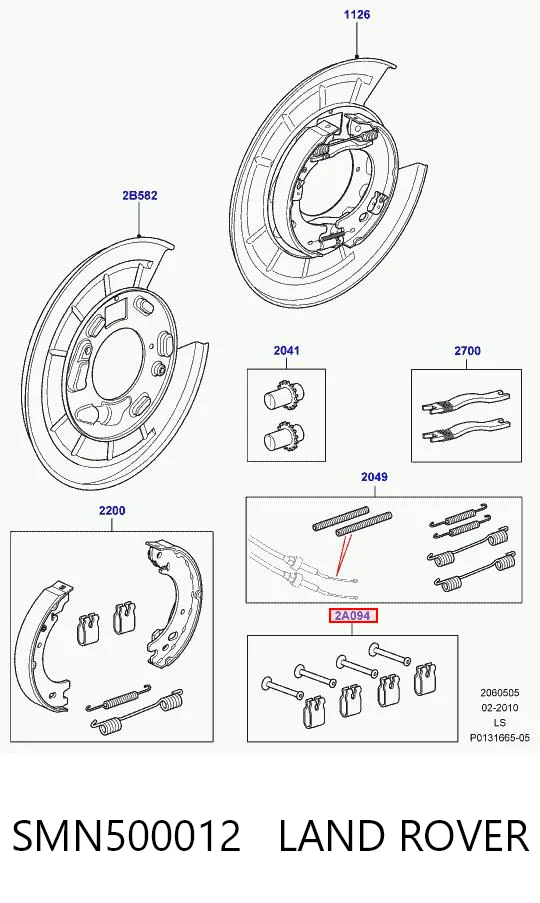 1126

2B582

2041

2700

2049

2200

2A094

2060505
02-2010
LS
P0131665-05

SMN500012 LAND ROVER