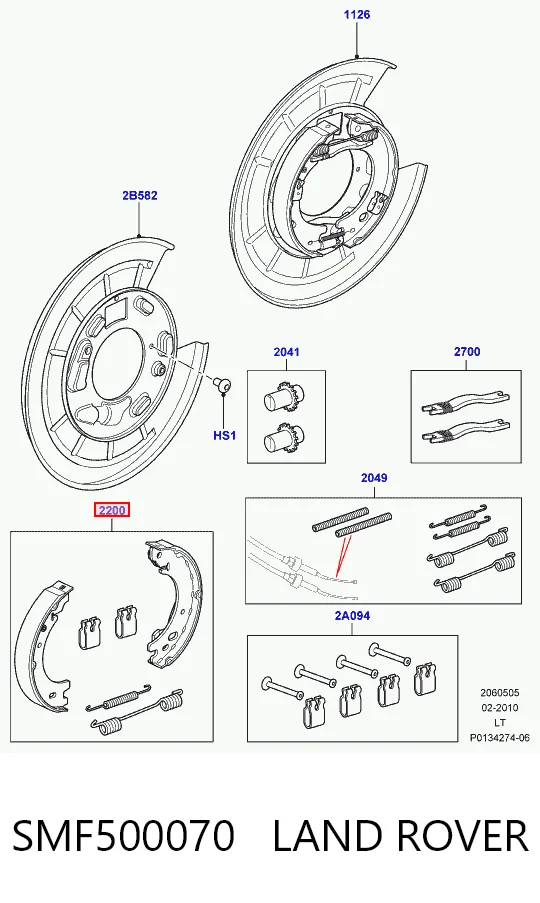 1126

2B582

2041

2700

HS1

2049

2200

2A094

2060505
02-2010
LT
P0134274-06

SMF500070 LAND ROVER