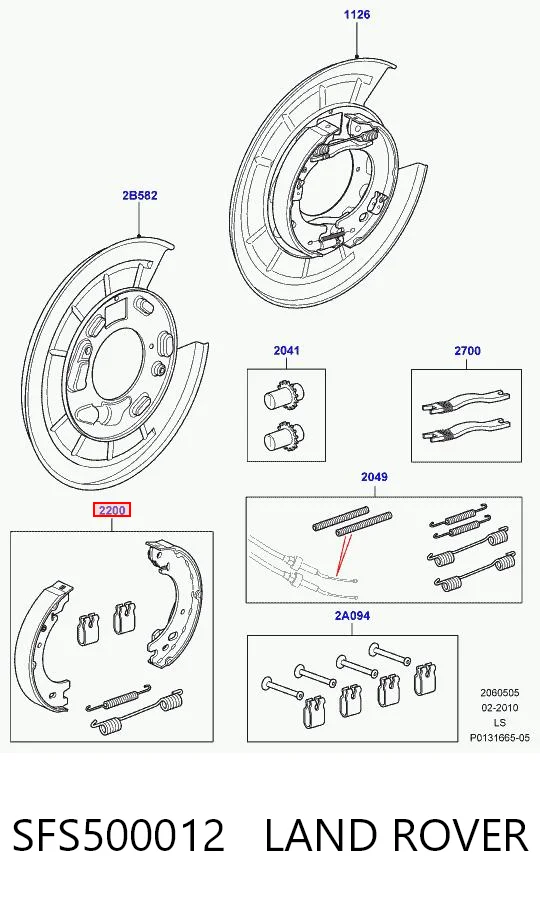 1126

2B582

2041

2700

2049

2200

2A094

2060505
02-2010
LS
P0131665-05

SFS500012 LAND ROVER