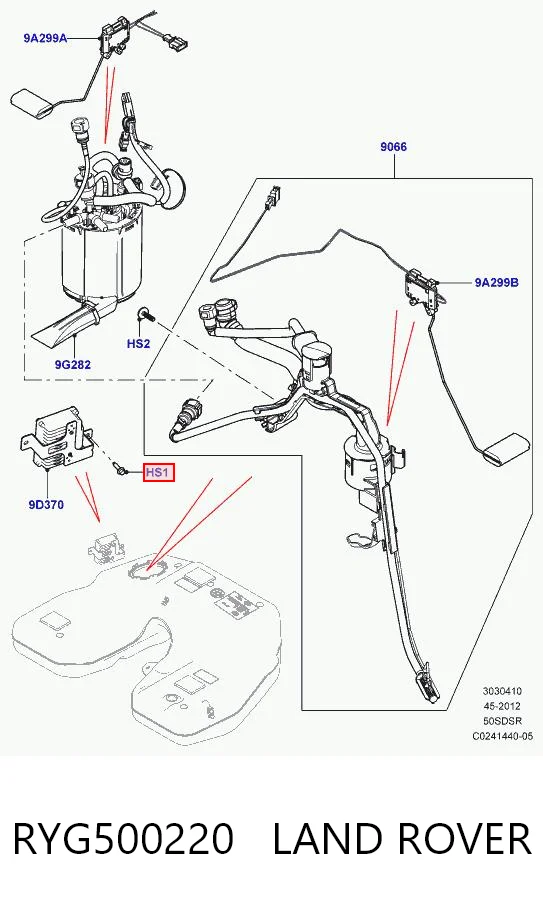 9A299A

9066

9A299B

HS2

9G282

HS1

9D370

3030410
45-2012
50SDSR
C0241440-05

RYG500220 LAND ROVER