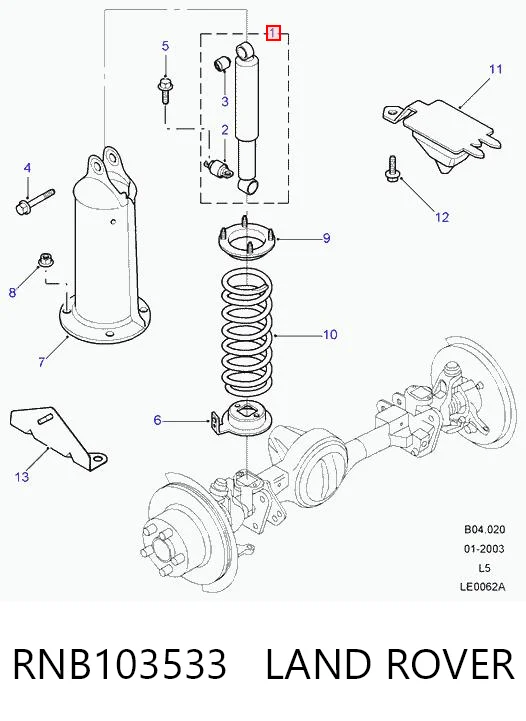 1
5
3
2
11
4
12
9
8
10
7
6
13
B04.020
01-2003
L5
LE0062A

RNB103533 LAND ROVER