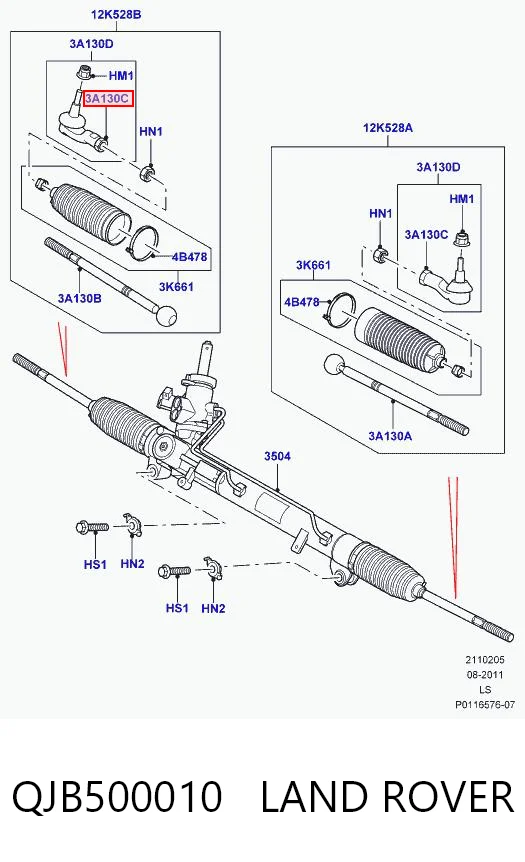 12K528B
3A130D
HM1
3A130C
HN1
4B478
3K661
3A130B
12K528A
3A130D
HM1
HN1
3A130C
3K661
4B478
3A130A
3504
HS1
HN2
HS1
HN2
2110205
08-2011
LS
P0116576-07

QJB500010 LAND ROVER