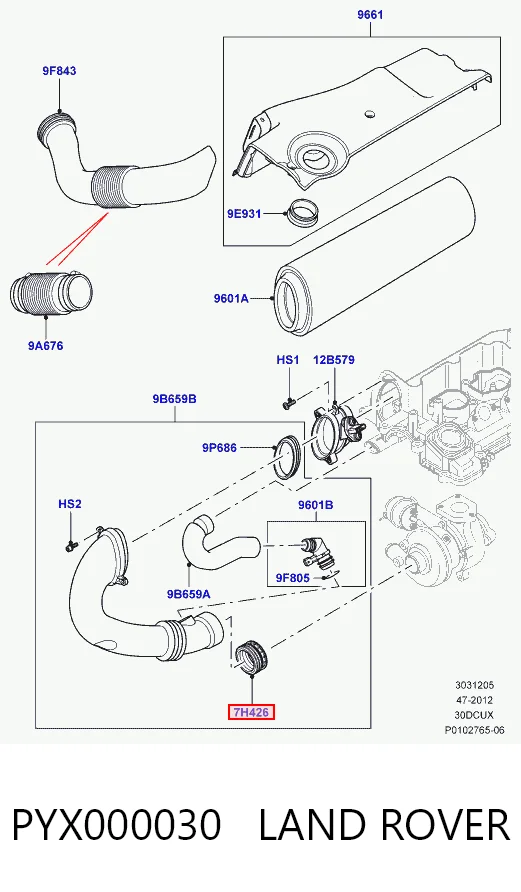 9661

9F843

9E931

9601A

9A676

HS1

12B579

9B659B

9P686

HS2

9601B

9F805

9B659A

7H426

3031205
47-2012
30DCUX
P0102765-06

PYX000030 LAND ROVER