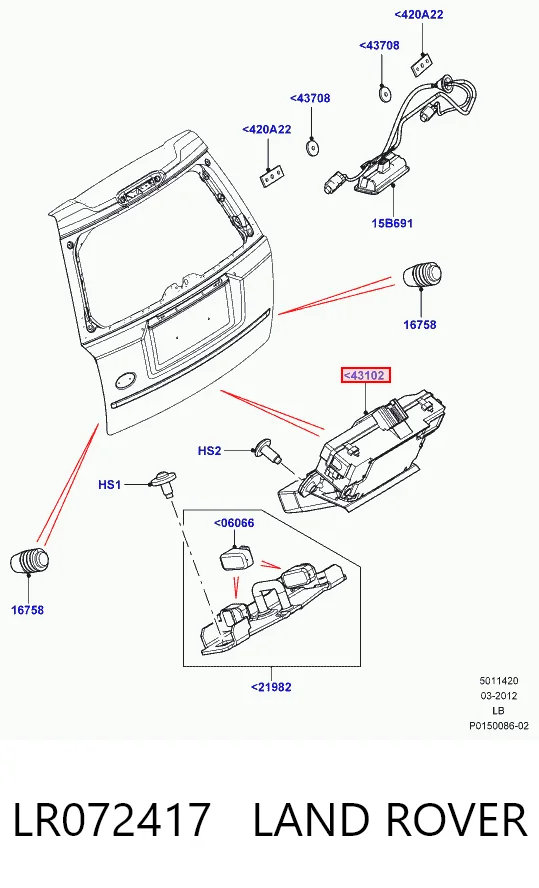 <420A22
<43708
<43708
<420A22
15B691
16758
<43102
HS2
HS1
<06066
16758
<21982
5011420
03-2012
LB
P0150086-02

LR072417 LAND ROVER