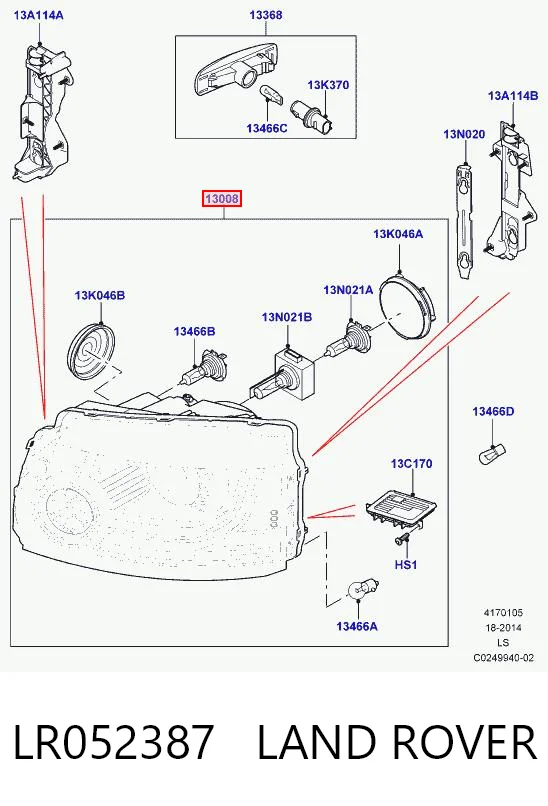 13A114A

13368

13K370

13466C

13A114B

13N020

13008

13K046A

13K046B

13N021A

13466B

13N021B

13466D

13C170

HS1

13466A

4170105
18-2014
LS
C0249940-02

LR052387 LAND ROVER