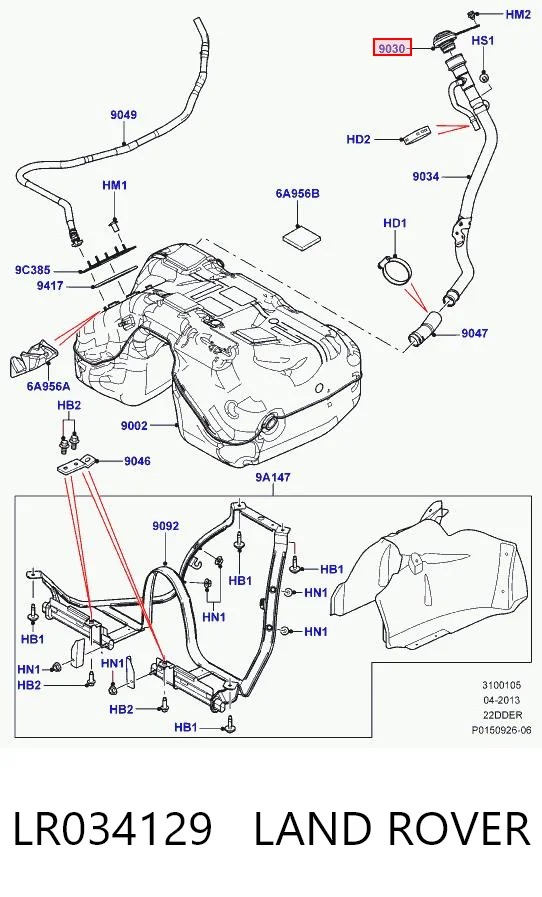 HM2
9030
HS1
9049
HD2
9034
HM1
6A956B
HD1
9C385
9417
9047
6A956A
HB2
9002
9046
9A147
9092
HB1
HB1
HN1
HN1
HN1
HB1
HN1
HN1
HB2
HB2
HB1
3100105
04-2013
22DDER
P0150926-06

LR034129 LAND ROVER