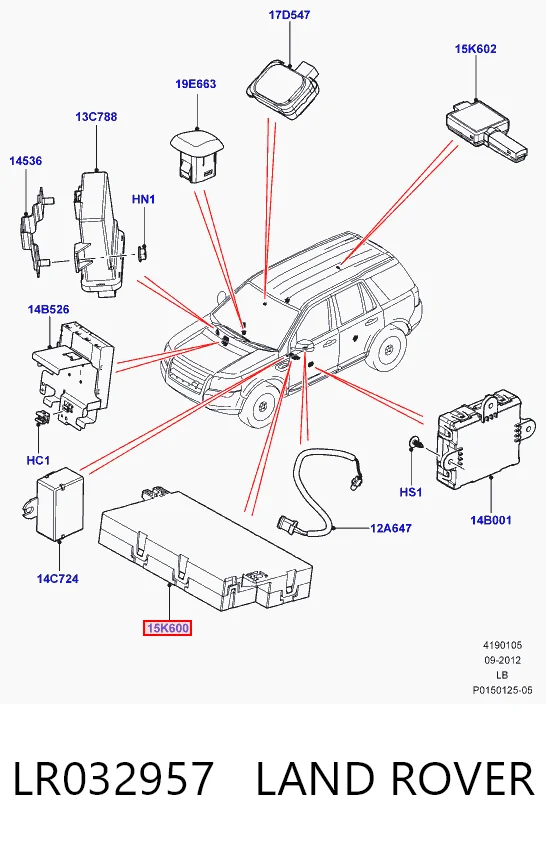 17D547

15K602

19E663

13C788

14536

HN1

14B526

HC1

HS1

14B001

12A647

14C724

15K600

4190105
09-2012
LB
P0150125-05

LR032957 LAND ROVER