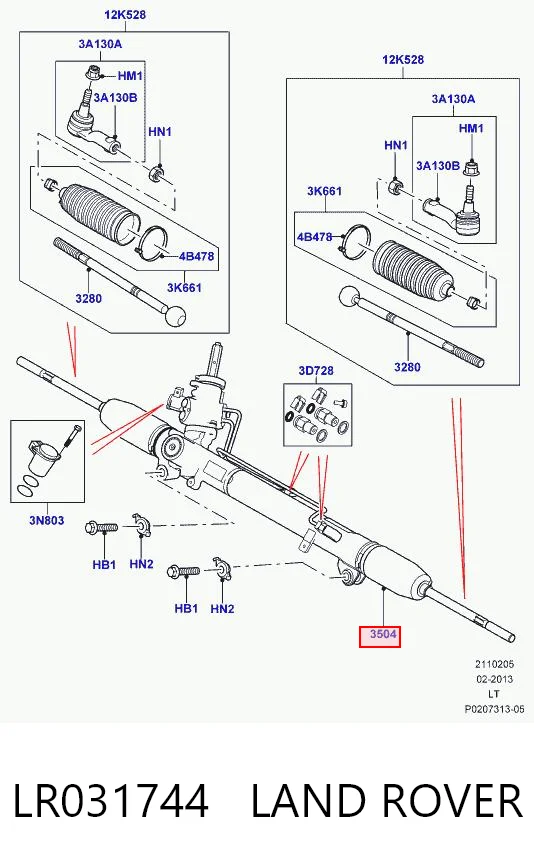 12K528
3A130A
HM1
3A130B
HN1
4B478
3K661
3280

12K528
3A130A
HM1
HN1
3A130B
3K661
4B478
3280

3D728
3N803
HB1
HN2
HB1
HN2
3504

2110205
02-2013
LT
P0207313-05

LR031744 LAND ROVER