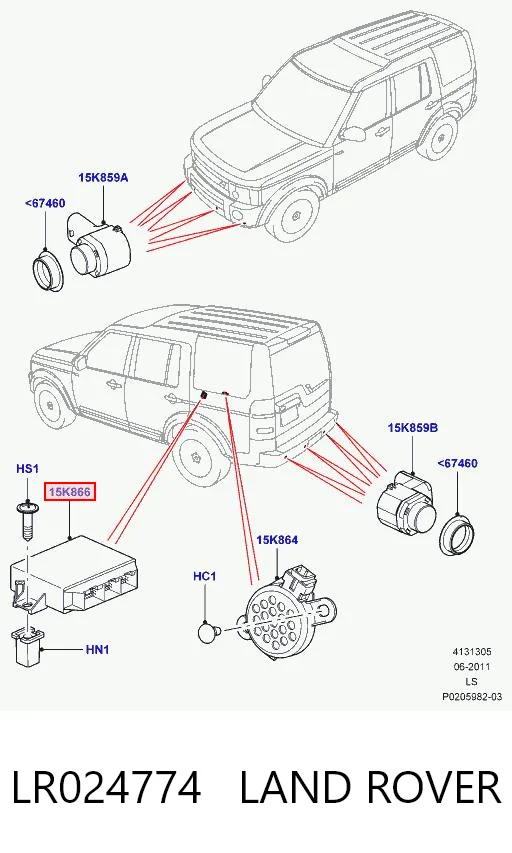 15K859A

<67460

15K859B

<67460

HS1

15K866

15K864

HC1

HN1

4131305
06-2011
LS
P0205982-03

LR024774 LAND ROVER