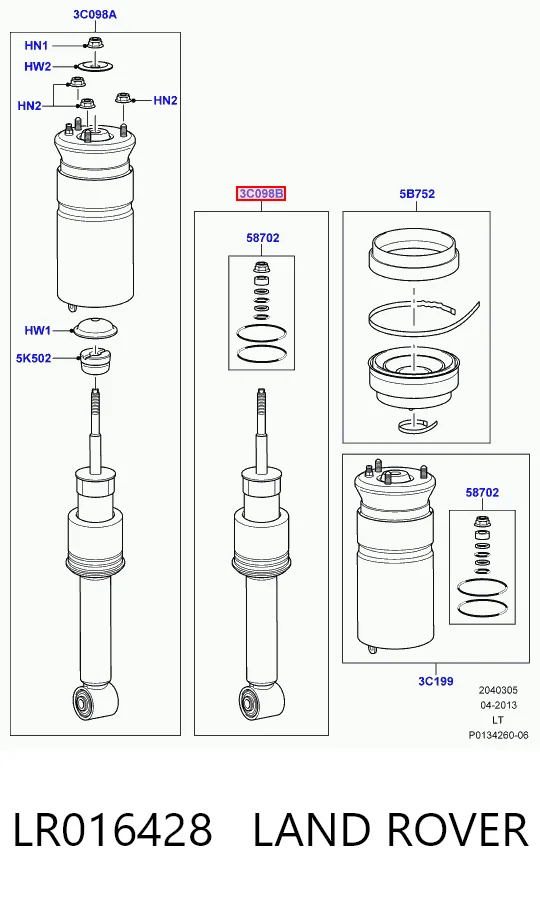 3C098A

HN1

HW2

HN2

HN2

HW1

5K502

3C098B

58702

5B752

58702

3C199

2040305
04-2013
LT
P0134260-06

LR016428 LAND ROVER