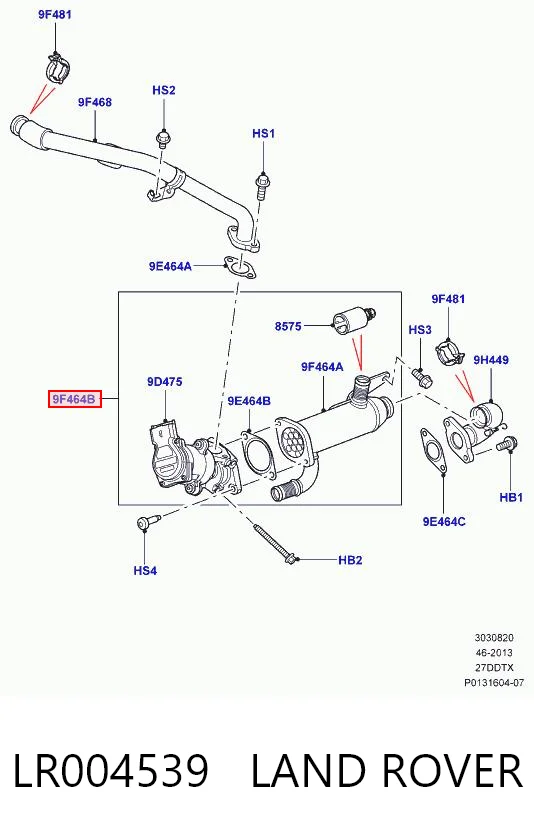 9F481

9F468

HS2

HS1

9E464A

9F481

8575

HS3

9F464A

9H449

9F464B

9D475

9E464B

HB1

9E464C

HS4

HB2

3030820
46-2013
27DDTX
P0131604-07

LR004539 LAND ROVER