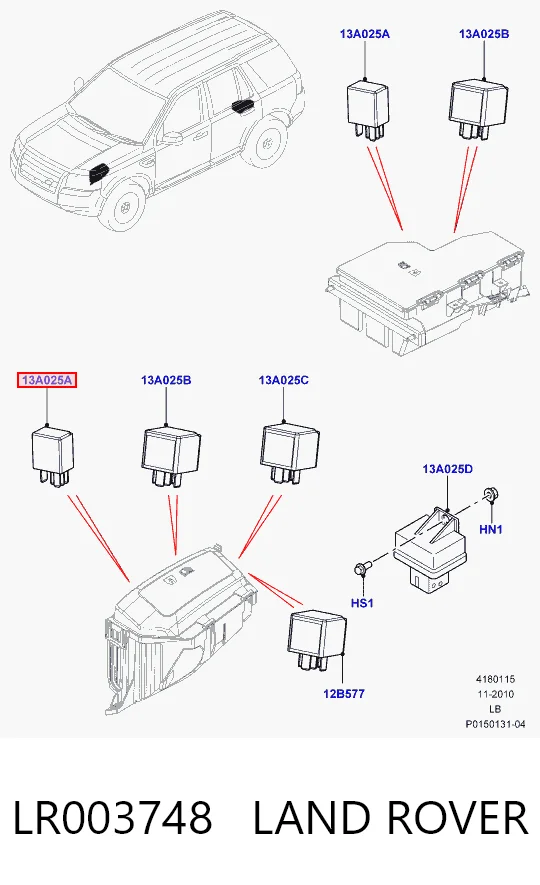 13A025A

13A025B

13A025A

13A025B

13A025C

13A025D

HN1

HS1

12B577

4180115
11-2010
LB
P0150131-04

LR003748 LAND ROVER