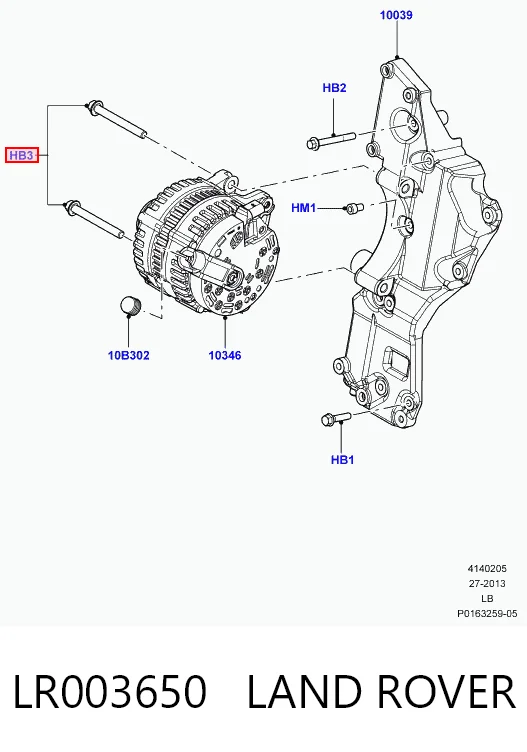 10039

HB2

HB3

HM1

10B302

10346

HB1

4140205
27-2013
LB
P0163259-05

LR003650 LAND ROVER