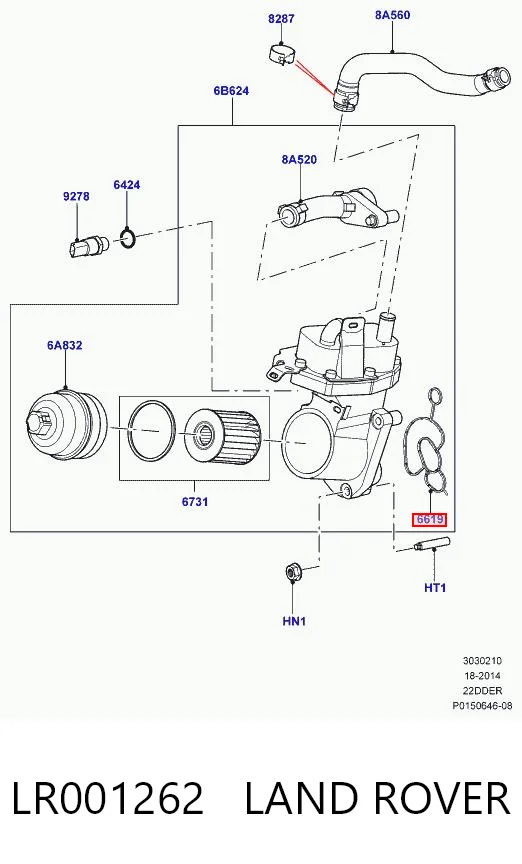 8287
8A560
6B624
8A520
9278
6424
6A832
6731
6619
HT1
HN1

3030210
18-2014
22DDER
P0150646-08

LR001262 LAND ROVER