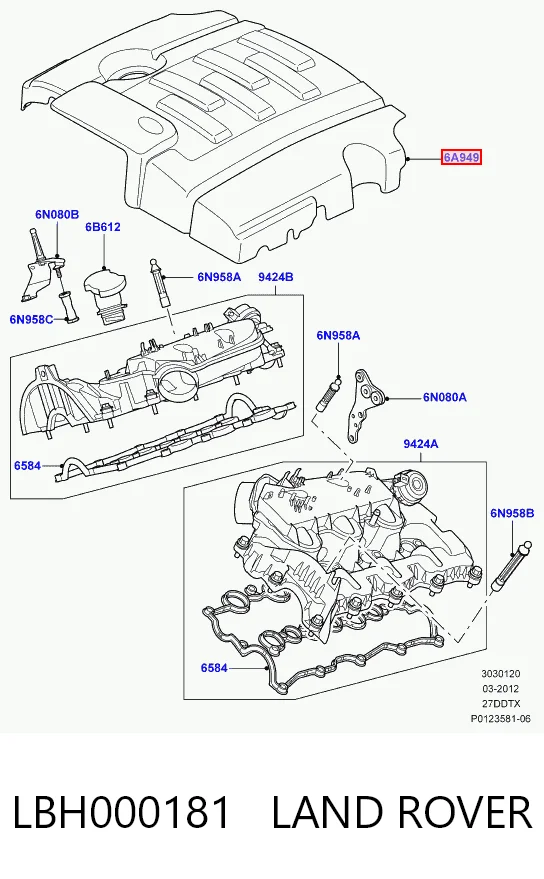 6A949

6N080B

6B612

6N958A

9424B

6N958C

6N958A

6N080A

6584

9424A

6N958B

6584

3030120
03-2012
27DDTX
P0123581-06

LBH000181 LAND ROVER