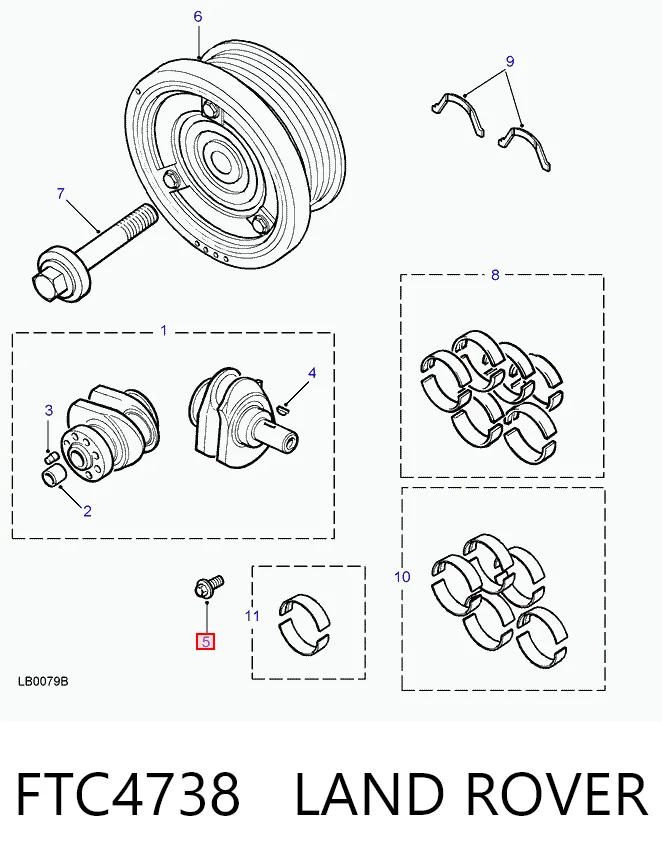 6

9

7

8

1

4

3

2

10

11

5

LB0079B

FTC4738 LAND ROVER