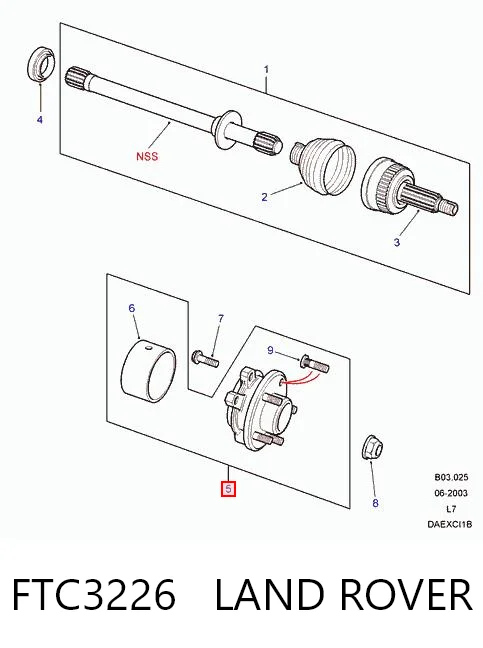 1
4
NSS
2
3
6
7
9
5
8
B03.025
06-2003
L7
DAEXCI1B

FTC3226 LAND ROVER