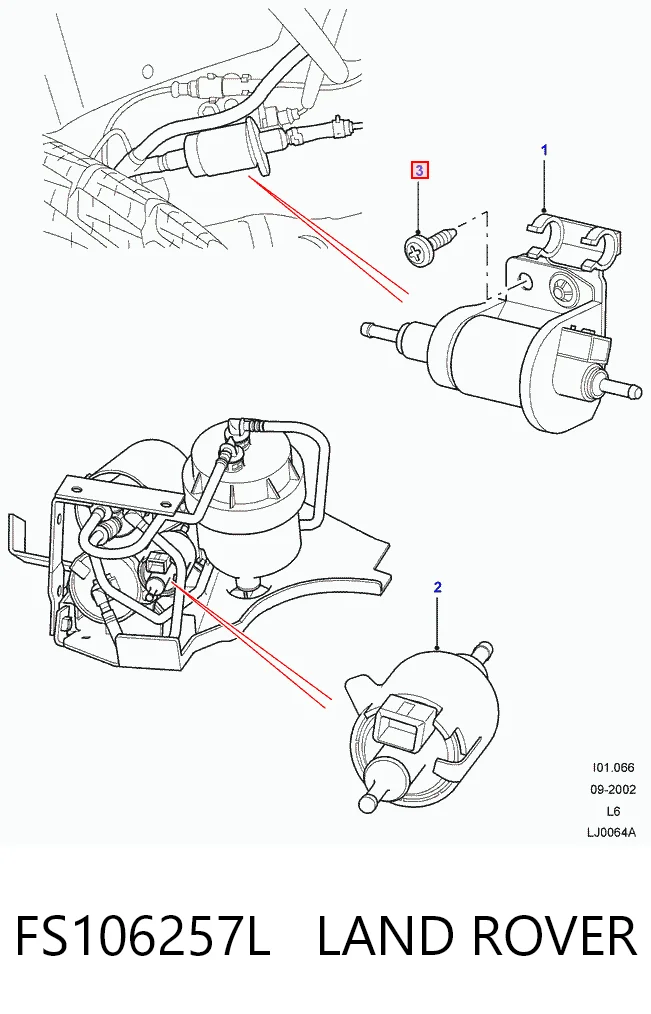 3

1

2

I01.066
09-2002
L6
LJ0064A

FS106257L LAND ROVER