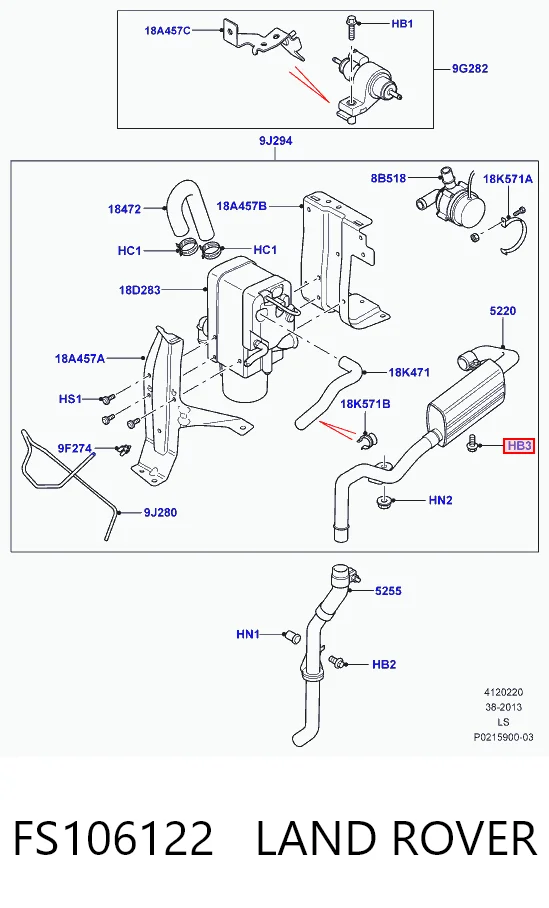 18A457C
HB1
9G282
9J294
8B518
18K571A
18472
18A457B
HC1
HC1
18D283
5220
18A457A
18K471
HS1
18K571B
9F274
HB3
HN2
9J280
5255
HN1
HB2
4120220
38-2013
LS
P0215900-03

FS106122 LAND ROVER