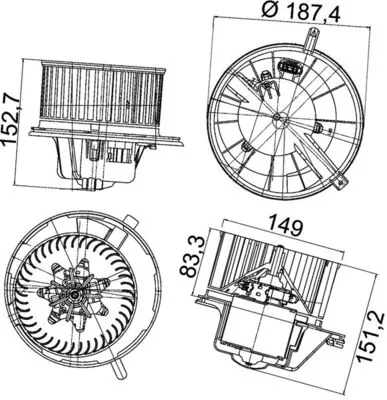 Ø 187,4

152,7

149

83,3

151,2